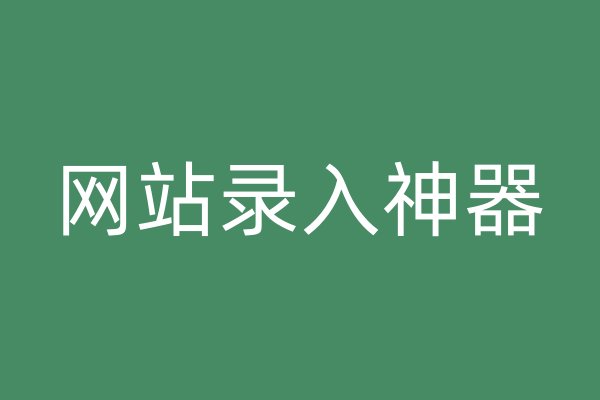 网站录入神器